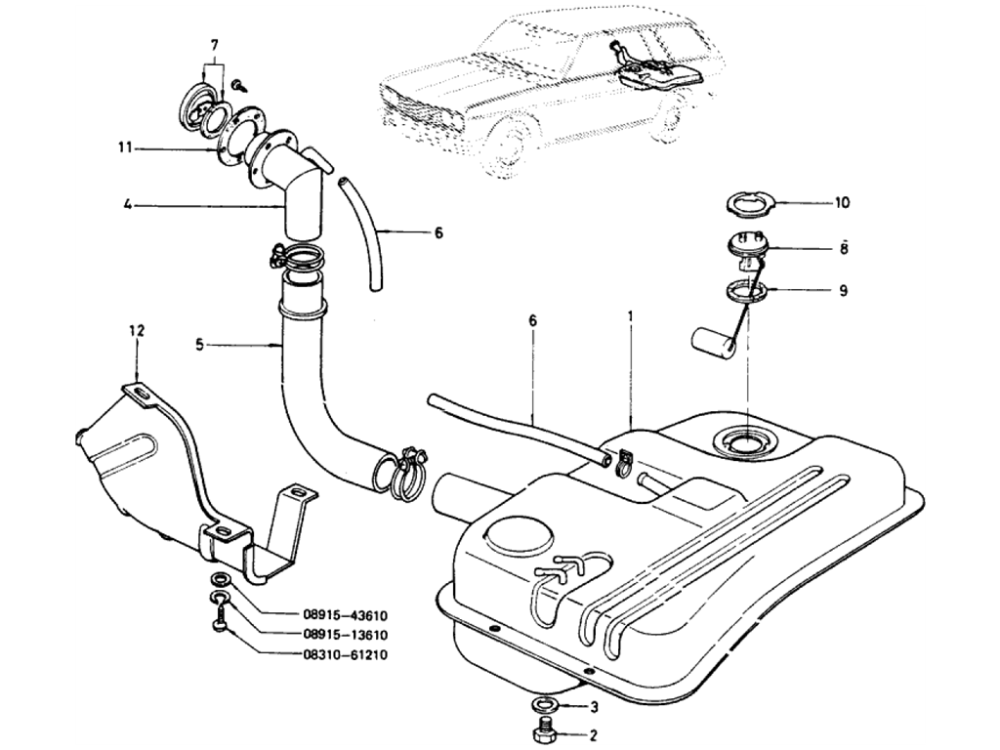 7
11
4
6
10
8
9
12
5
6
1
08915-43610
08915-13610
08310-61210
3
2