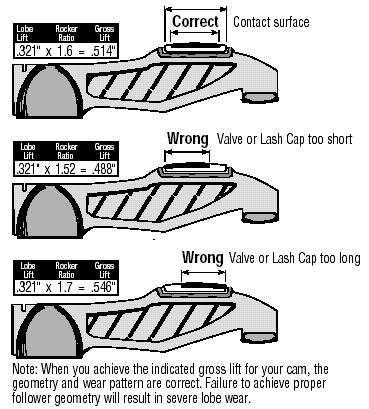 Correct Contact surface

| Lobe Lift | Rocker Ratio | Gross Lift |
|---|---|---|
| .321" x | 1.6 = | .514" |

Wrong Valve or Lash Cap too short

| Lobe Lift | Rocker Ratio | Gross Lift |
|---|---|---|
| .321" x | 1.52 = | .488" |

Wrong Valve or Lash Cap too long

| Lobe Lift | Rocker Ratio | Gross Lift |
|---|---|---|
| .321" x | 1.7 = | .546" |

Note: When you achieve the indicated gross lift for your cam, the geometry and wear pattern are correct. Failure to achieve proper follower geometry will result in severe lobe wear.